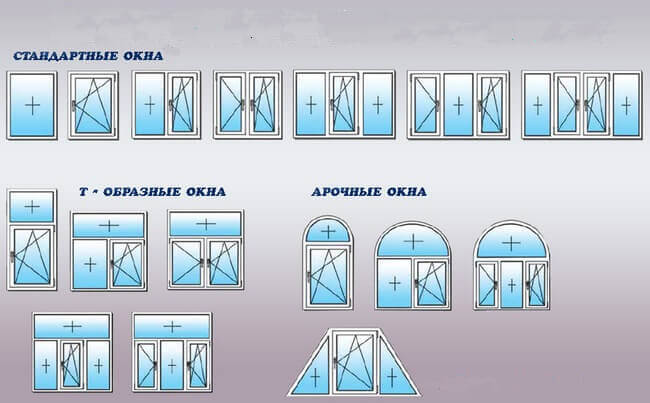 СТАНДАРТНЫЕ ОКНА

Т - ОБРАЗНЫЕ ОКНА

АРОЧНЫЕ ОКНА